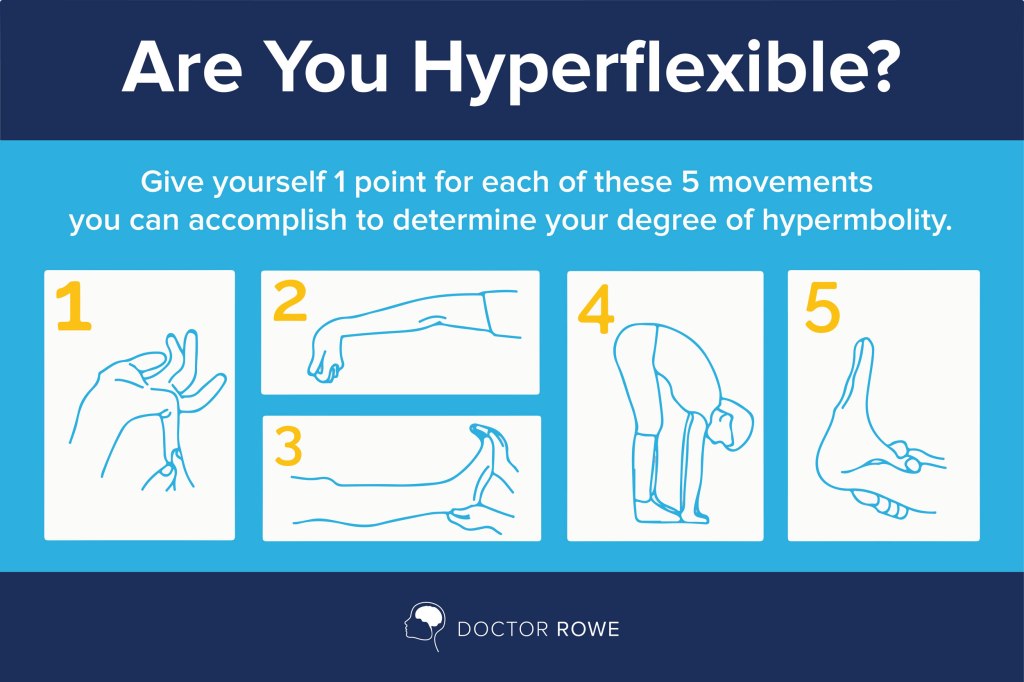 Are You Hyperflexible?

Give yourself 1 point for each of these 5 movements you can accomplish to determine your degree of hypermbolity.

1

2

3

4

5

DOCTOR ROWE